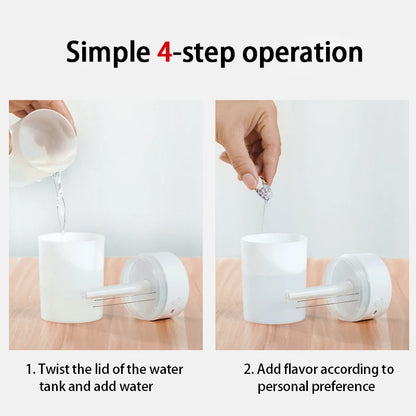 Simple 4-step operation

1. Twist the lid of the water tank and add water

2. Add flavor according to personal preference