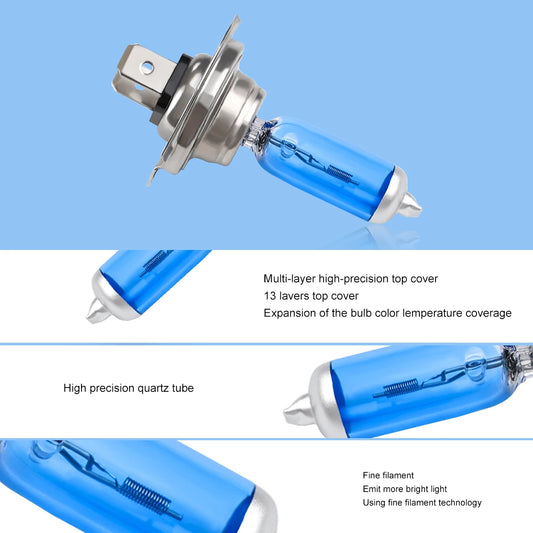 Multi-layer high-precision top cover
13 lavers top cover
Expansion of the bulb color lemperature coverage

High precision quartz tube

Fine filament
Emit more bright light
Using fine filament technology